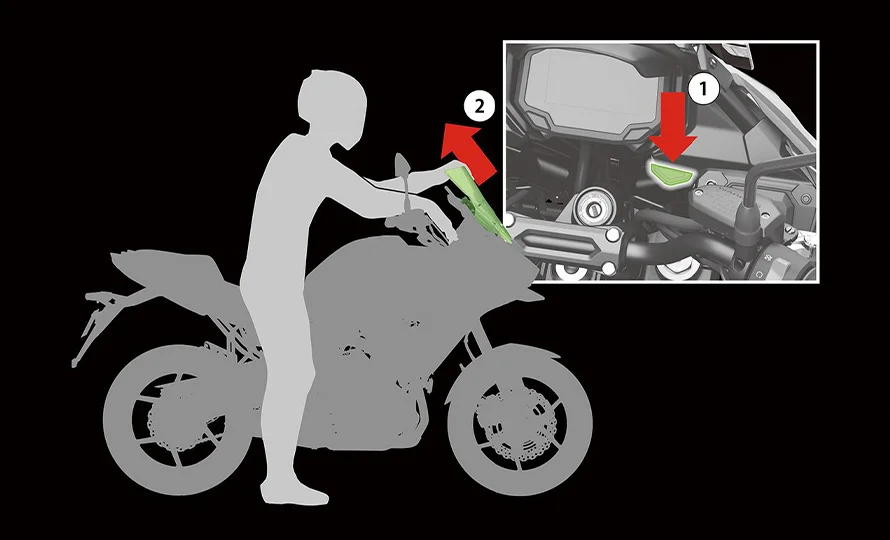 2

1